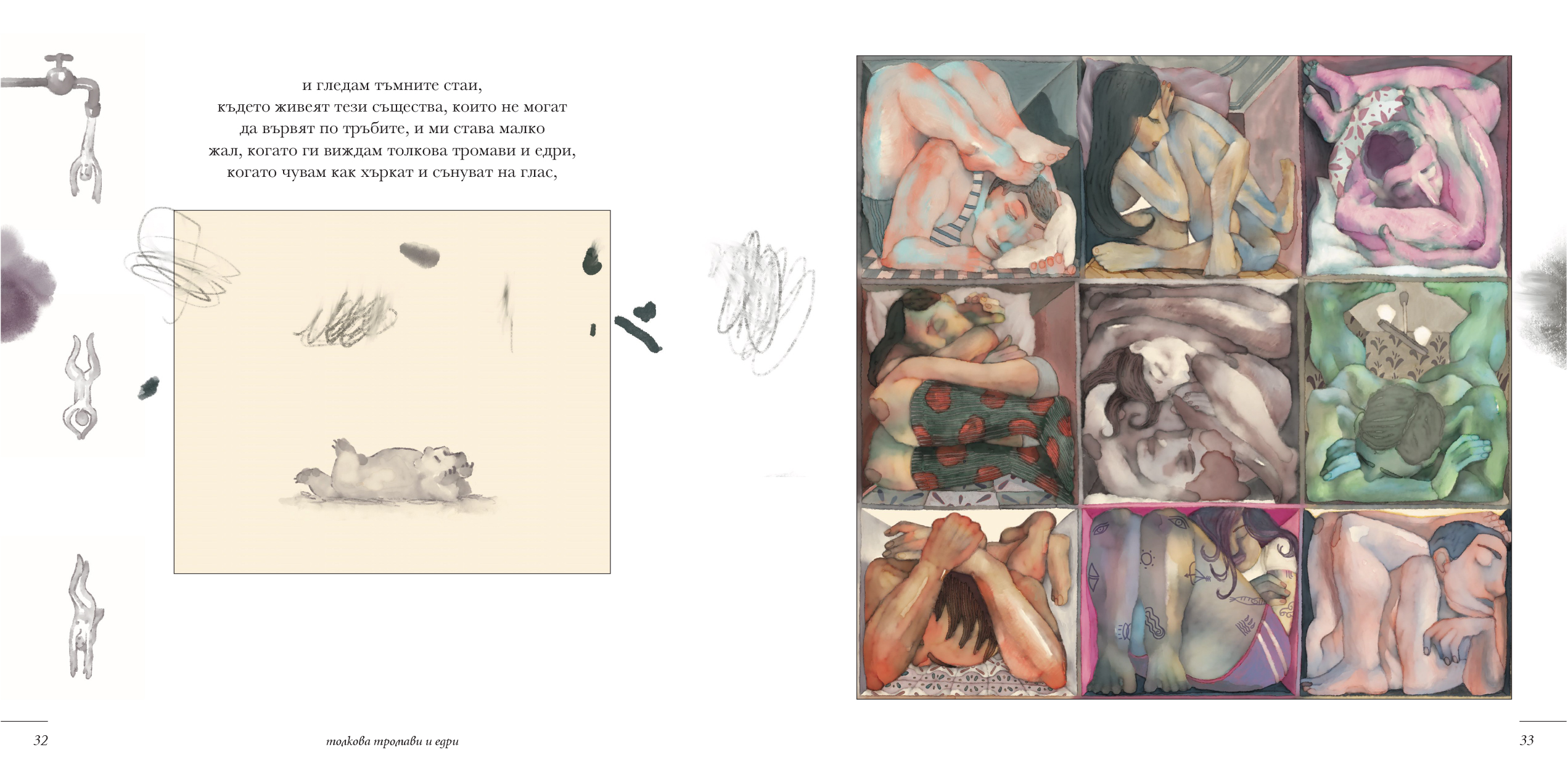 и гледам тъмните стаи,
където живеят тези същества, които не могат
да вървят по тръбите, и ми става малко
жал, когато ги виждам толкова тромави и едри,
когато чувам как хъркат и сънуват на глас,

32

толкова тромави и едри

33